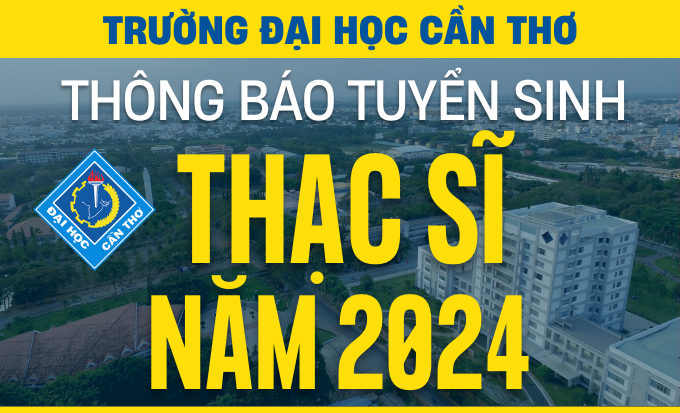 TRƯỜNG ĐẠI HỌC CẦN THƠ

THÔNG BÁO TUYỂN SINH

ĐẠI HỌC CẦN THƠ

THẠC SĨ
NĂM 2024